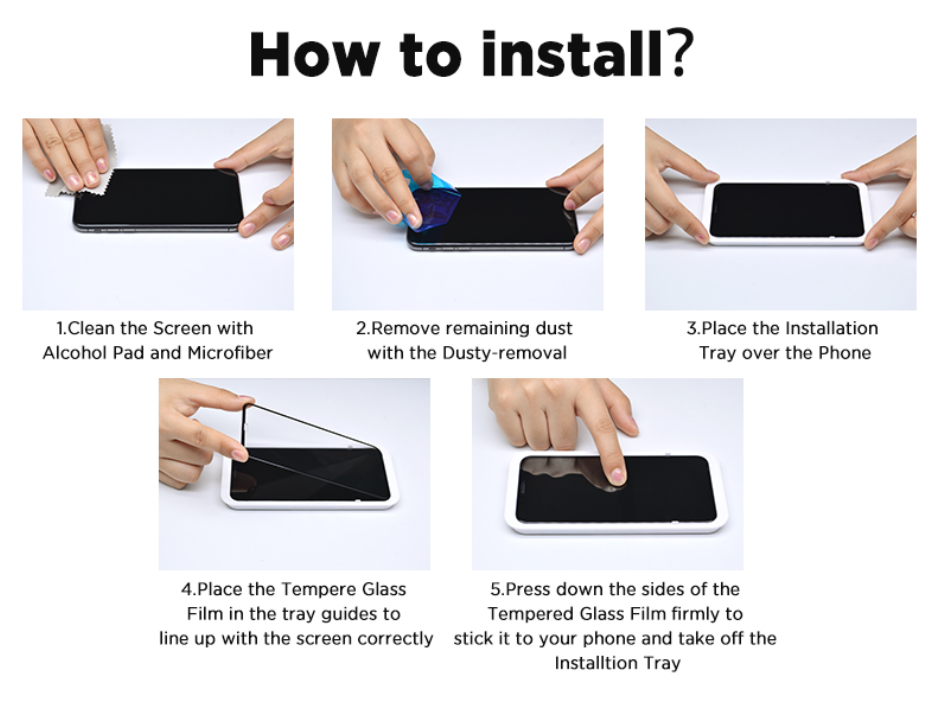 How to install?

1.Clean the Screen with Alcohol Pad and Microfiber

2.Remove remaining dust with the Dusty-removal

3.Place the Installation Tray over the Phone

4.Place the Tempere Glass Film in the tray guides to line up with the screen correctly

5.Press down the sides of the Tempered Glass Film firmly to stick it to your phone and take off the Installtion Tray