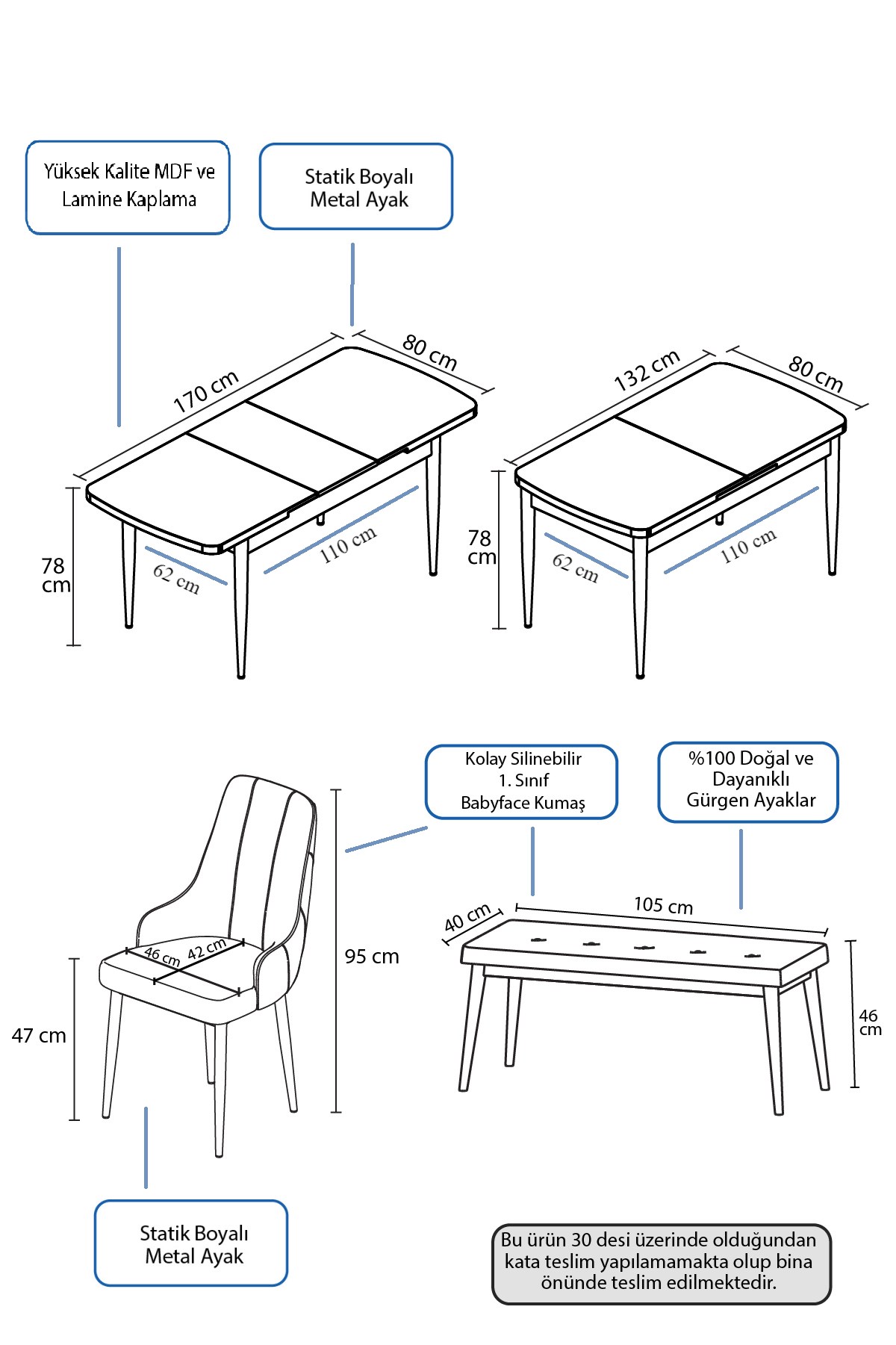 Yüksek Kalite MDF ve Lamine Kaplama

Statik Boyalı Metal Ayak

170 cm
80 cm
78 cm
62 cm
110 cm

132 cm
80 cm
78 cm
62 cm
110 cm

Kolay Silinebilir 1. Sınıf Babyface Kumaş

%100 Doğal ve Dayanıklı Gürgen Ayaklar

46 cm
42 cm
95 cm
47 cm

40 cm
105 cm
46 cm

Statik Boyalı Metal Ayak

Bu ürün 30 desi üzerinde olduğundan kata teslim yapılamamakta olup bina önünde teslim edilmektedir.