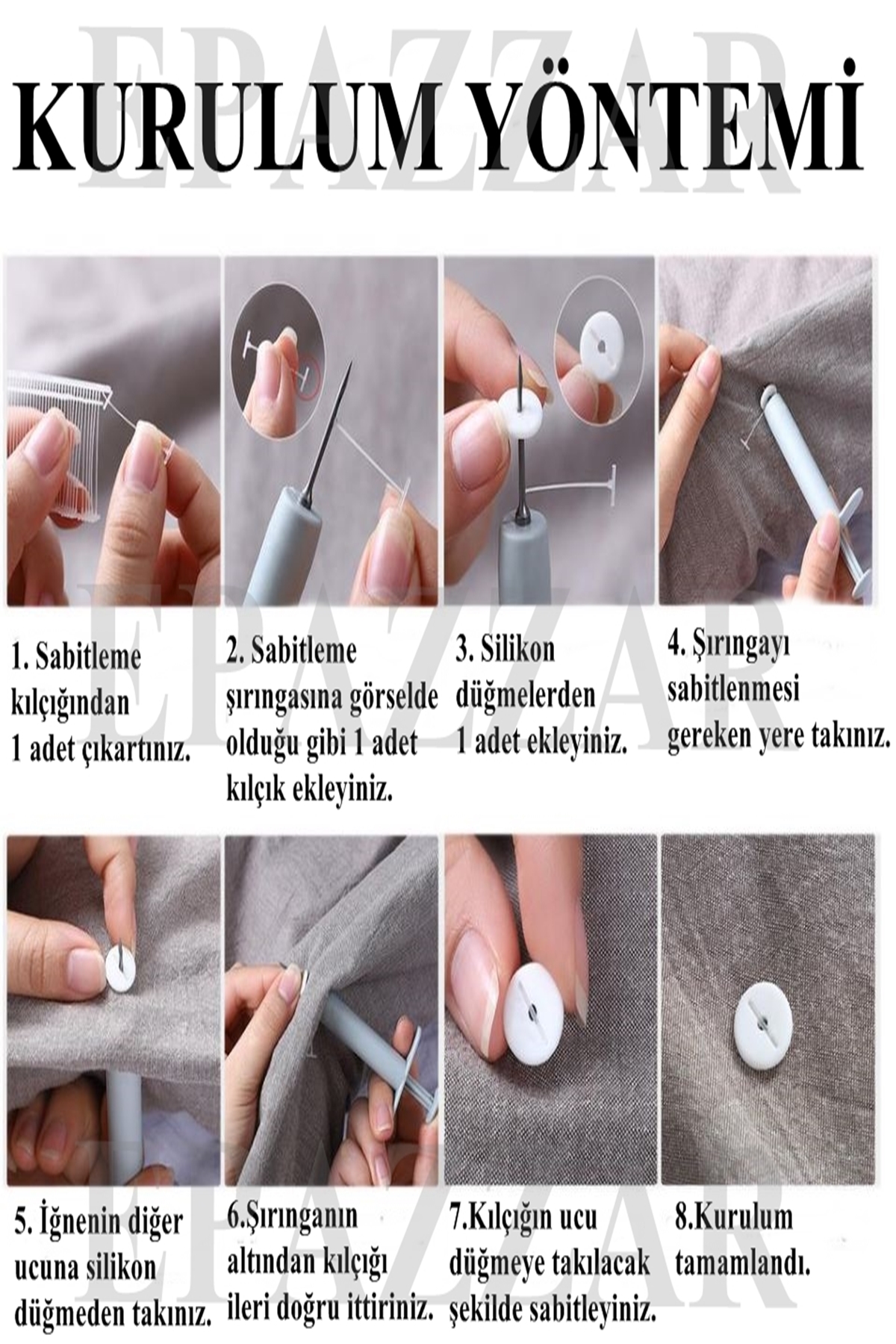 EPAZZAR

KURULUM YÖNTEMİ

1. Sabitleme kılçığından 1 adet çıkartınız.

2. Sabitleme şırıngasına görselde olduğu gibi 1 adet kılçık ekleyiniz.

3. Silikon düğmelerden 1 adet ekleyiniz.

4. Şırıngayı sabitlenmesi gereken yere takınız.

EPAZZAR

5. İğnenin diğer ucuna silikon düğmeden takınız.

6.Şırınganın altından kılçığı ileri doğru ittiriniz.

7.Kılçığın ucu düğmeye takılacak şekilde sabitleyiniz.

8.Kurulum tamamlandı.

EPAZZAR