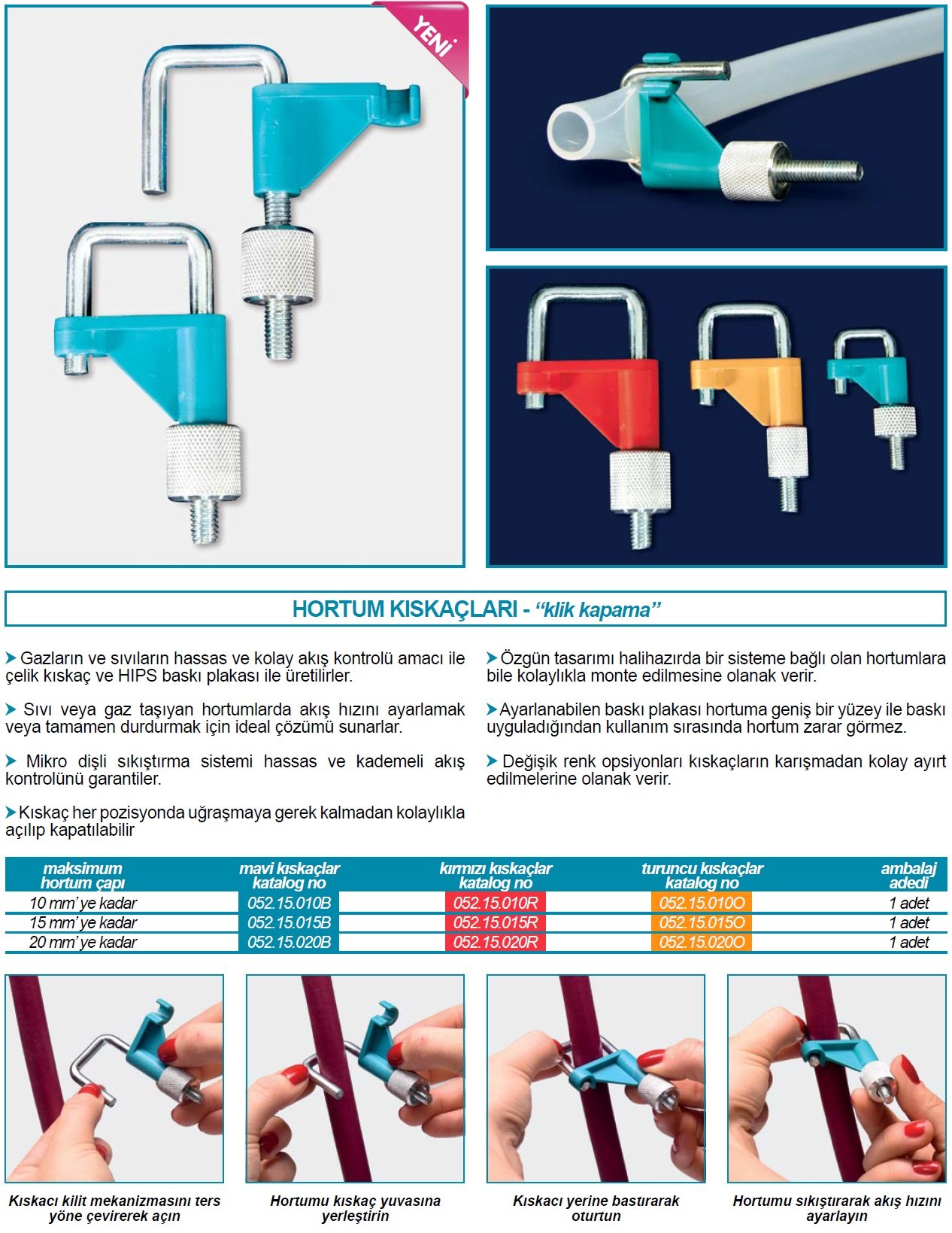 YENİ

HORTUM KISKAÇLARI - "klik kapama"

Gazların ve sıvıların hassas ve kolay akış kontrolü amacı ile çelik kıskaç ve HIPS baskı plakası ile üretilirler.

Sıvı veya gaz taşıyan hortumlarda akış hızını ayarlamak veya tamamen durdurmak için ideal çözümü sunarlar.

Mikro dişli sıkıştırma sistemi hassas ve kademeli akış kontrolünü garantiler.

Kıskaç her pozisyonda uğraşmaya gerek kalmadan kolaylıkla açılıp kapatılabilir

Özgün tasarımı halihazırda bir sisteme bağlı olan hortumlara bile kolaylıkla monte edilmesine olanak verir.

Ayarlanabilen baskı plakası hortuma geniş bir yüzey ile baskı uyguladığından kullanım sırasında hortum zarar görmez.

Değişik renk opsiyonları kıskaçların karışmadan kolay ayırt edilmelerine olanak verir.

| maksimum hortum çapı | mavi kıskaçlar katalog no | kırmızı kıskaçlar katalog no | turuncu kıskaçlar katalog no | ambalaj adedi |
|---|---|---|---|---|
| 10 mm' ye kadar | 052.15.010B | 052.15.010R | 052.15.010O | 1 adet |
| 15 mm' ye kadar | 052.15.015B | 052.15.015R | 052.15.015O | 1 adet |
| 20 mm' ye kadar | 052.15.020B | 052.15.020R | 052.15.020O | 1 adet |

Kıskacı kilit mekanizmasını ters yöne çevirerek açın

Hortumu kıskaç yuvasına yerleştirin

Kıskacı yerine bastırarak oturtun

Hortumu sıkıştırarak akış hızını ayarlayın