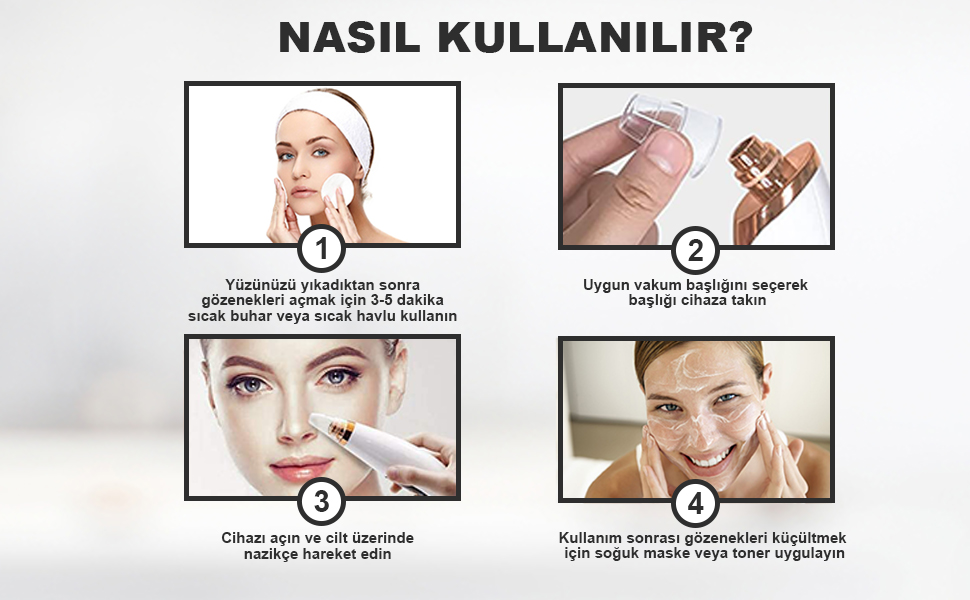 NASIL KULLANILIR?

1

Yüzünüzü yıkadıktan sonra gözenekleri açmak için 3-5 dakika sıcak buhar veya sıcak havlu kullanın

2

Uygun vakum başlığını seçerek başlığı cihaza takın

3

Cihazı açın ve cilt üzerinde nazikçe hareket edin

4

Kullanım sonrası gözenekleri küçültmek için soğuk maske veya toner uygulayın