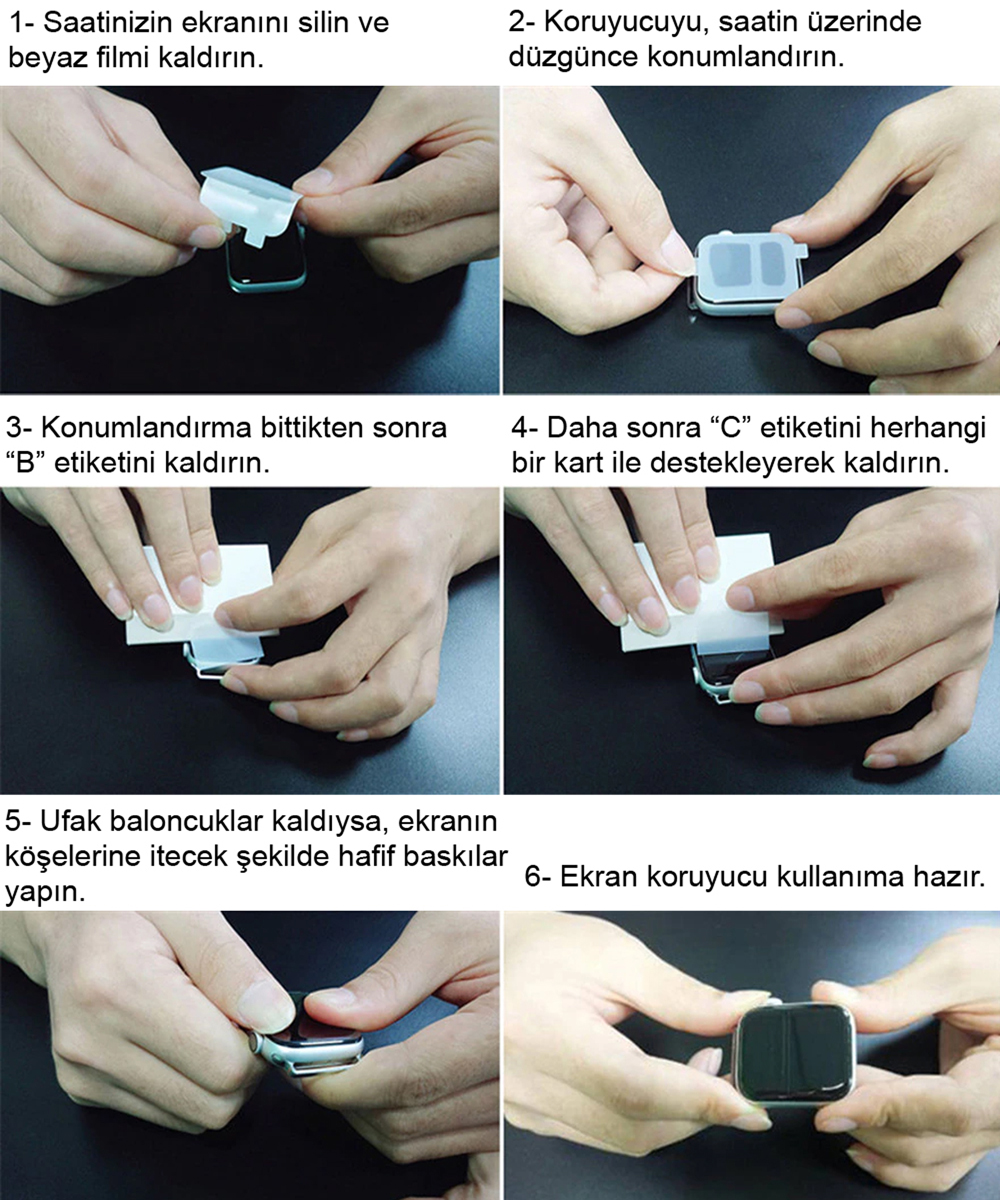 1- Saatinizin ekranını silin ve beyaz filmi kaldırın.

2- Koruyucuyu, saatin üzerinde düzgünce konumlandırın.

3- Konumlandırma bittikten sonra “B” etiketini kaldırın.

4- Daha sonra “C” etiketini herhangi bir kart ile destekleyerek kaldırın.

5- Ufak baloncuklar kaldıysa, ekranın köşelerine itecek şekilde hafif baskılar yapın.

6- Ekran koruyucu kullanıma hazır.