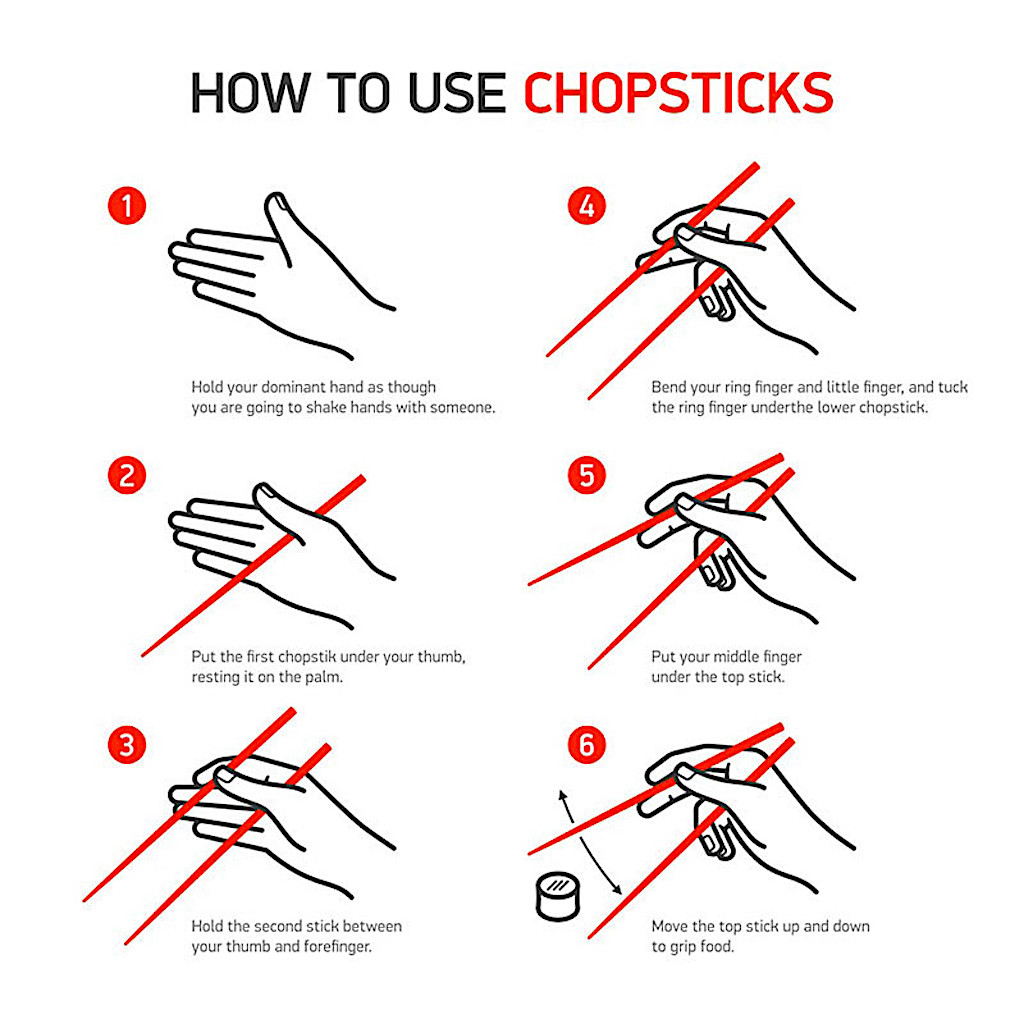 HOW TO USE CHOPSTICKS

1

Hold your dominant hand as though you are going to shake hands with someone.

2

Put the first chopstik under your thumb, resting it on the palm.

3

Hold the second stick between your thumb and forefinger.

4

Bend your ring finger and little finger, and tuck the ring finger underthe lower chopstick.

5

Put your middle finger under the top stick.

6

Move the top stick up and down to grip food.