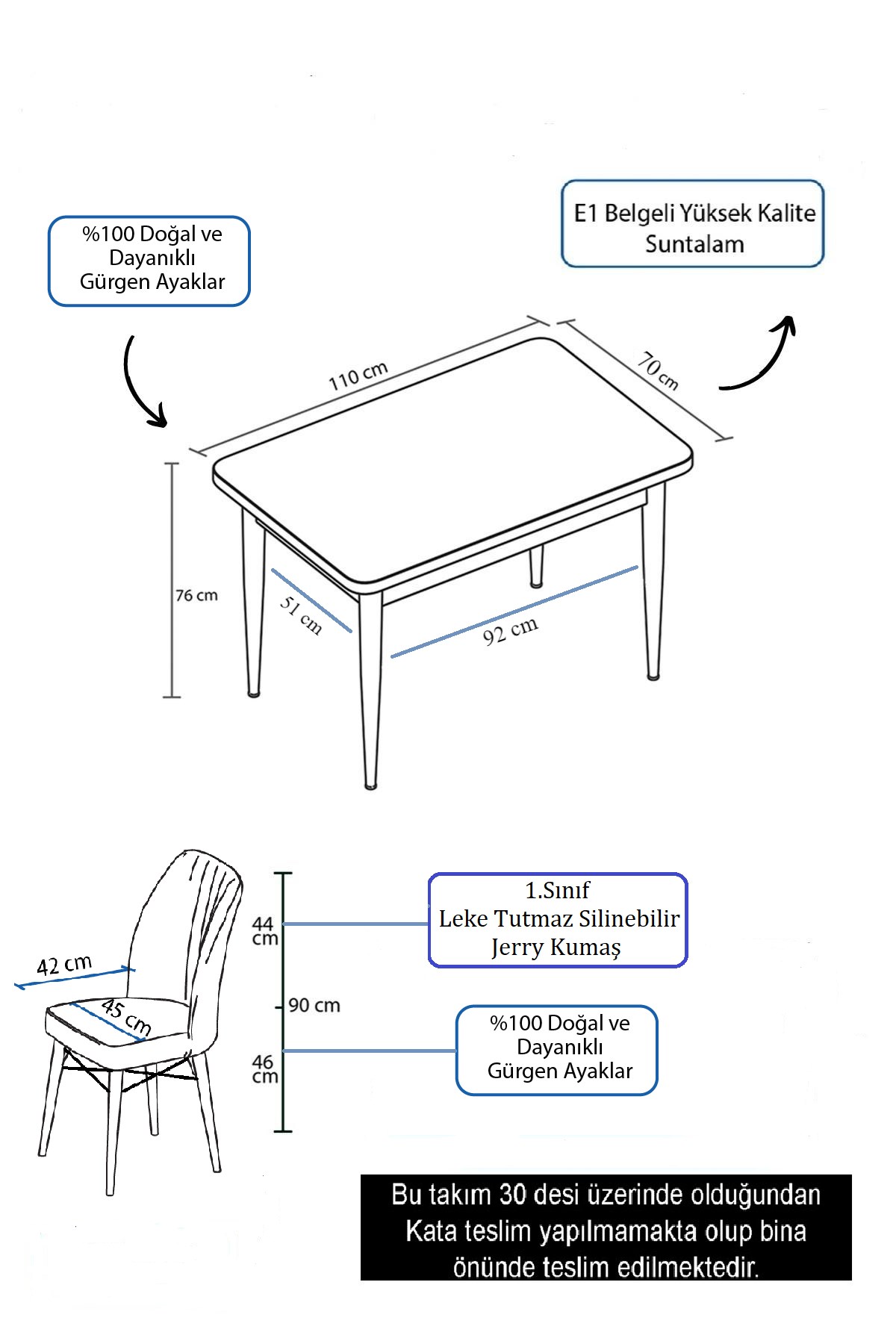 %100 Doğal ve Dayanıklı Gürgen Ayaklar

E1 Belgeli Yüksek Kalite Suntalam

110 cm

70 cm

76 cm

51 cm

92 cm

42 cm

45 cm

44 cm

90 cm

46 cm

1.Sınıf Leke Tutmaz Silinebilir Jerry Kumaş

%100 Doğal ve Dayanıklı Gürgen Ayaklar

Bu takım 30 desi üzerinde olduğundan Kata teslim yapılmamakta olup bina önünde teslim edilmektedir.