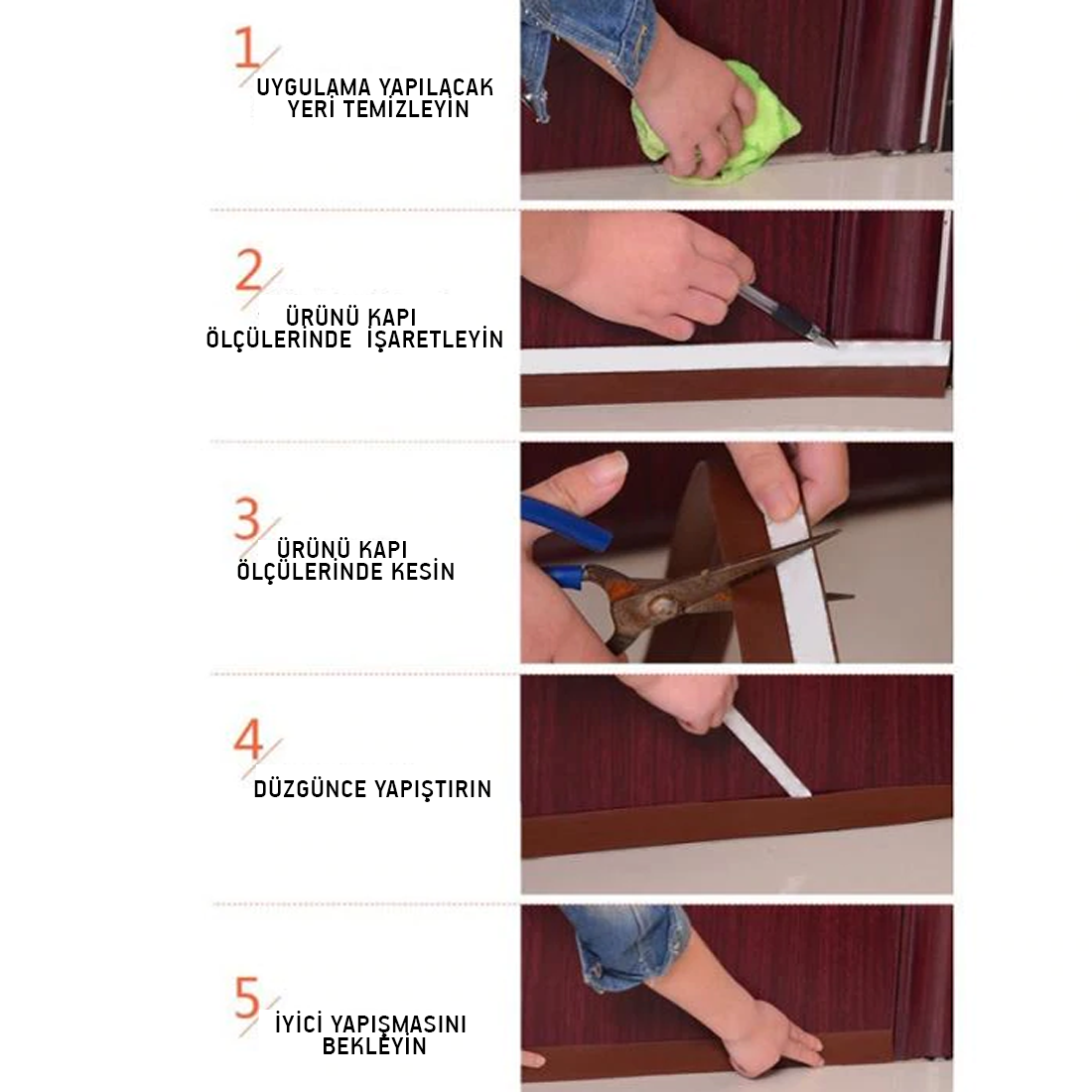 1
UYGULAMA YAPILACAK YERİ TEMİZLEYİN

2
ÜRÜNÜ KAPI ÖLÇÜLERİNDE İŞARETLEYİN

3
ÜRÜNÜ KAPI ÖLÇÜLERİNDE KESİN

4
DÜZGÜNCE YAPIŞTIRIN

5
İYİCİ YAPIŞMASINI BEKLEYİN