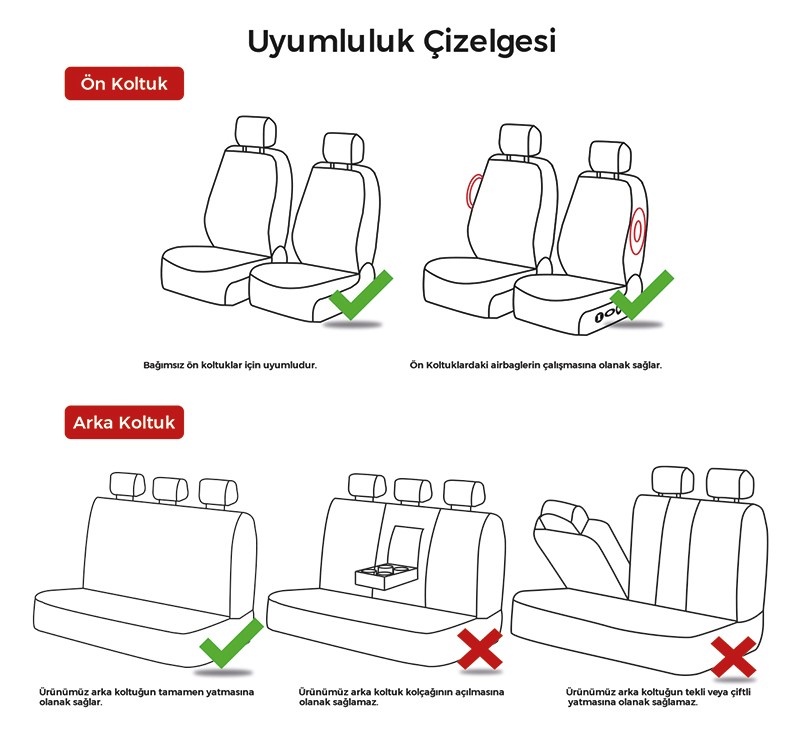 Uyumluluk Çizelgesi

Ön Koltuk

Bağımsız ön koltuklar için uyumludur.

Ön Koltuklardaki airbaglerin çalışmasına olanak sağlar.

Arka Koltuk

Ürünümüz arka koltuğun tamamen yatmasına olanak sağlar.

Ürünümüz arka koltuk kolçağının açılmasına olanak sağlamaz.

Ürünümüz arka koltuğun tekli veya çiftli yatmasına olanak sağlamaz.