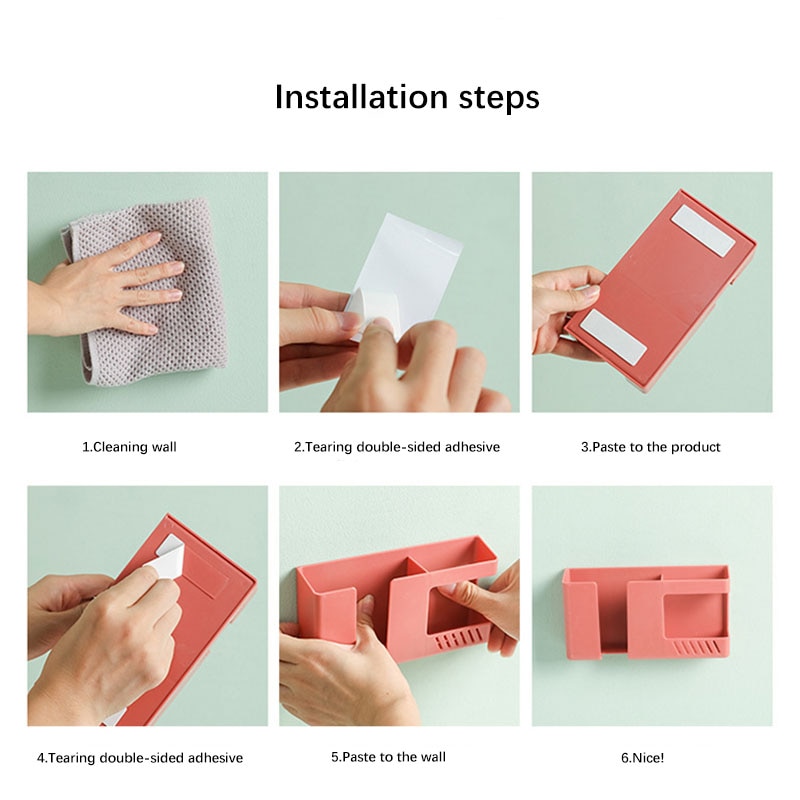 Installation steps

1.Cleaning wall

2.Tearing double-sided adhesive

3.Paste to the product

4.Tearing double-sided adhesive

5.Paste to the wall

6.Nice!