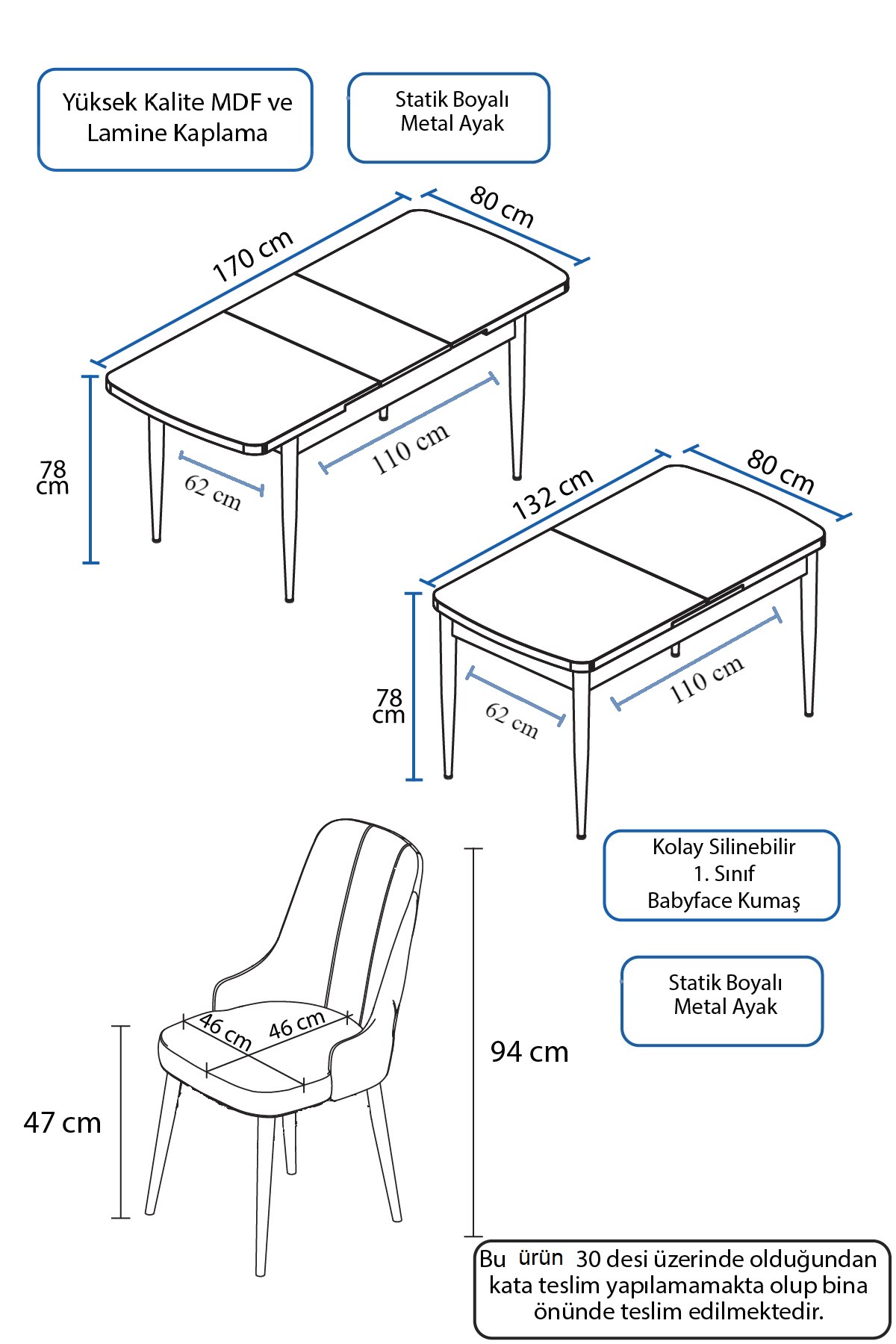 Yüksek Kalite MDF ve Lamine Kaplama

Statik Boyalı Metal Ayak

170 cm

80 cm

78 cm

62 cm

110 cm

132 cm

80 cm

78 cm

62 cm

110 cm

Kolay Silinebilir 1. Sınıf Babyface Kumaş

Statik Boyalı Metal Ayak

46 cm

46 cm

47 cm

94 cm

Bu ürün 30 desi üzerinde olduğundan kata teslim yapılamamakta olup bina önünde teslim edilmektedir.