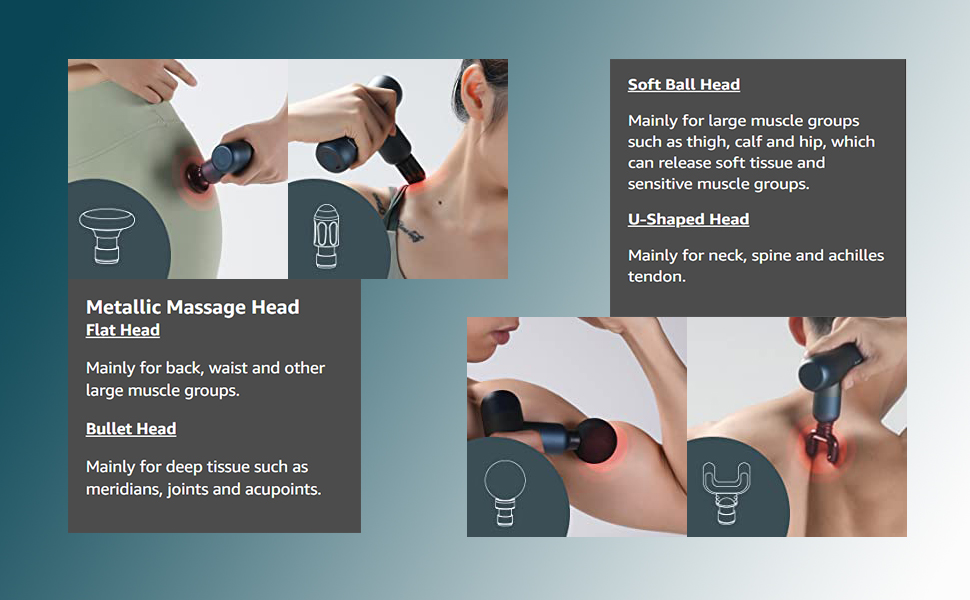 Metallic Massage Head
Flat Head

Mainly for back, waist and other large muscle groups.

Bullet Head

Mainly for deep tissue such as meridians, joints and acupoints.

Soft Ball Head

Mainly for large muscle groups such as thigh, calf and hip, which can release soft tissue and sensitive muscle groups.

U-Shaped Head

Mainly for neck, spine and achilles tendon.