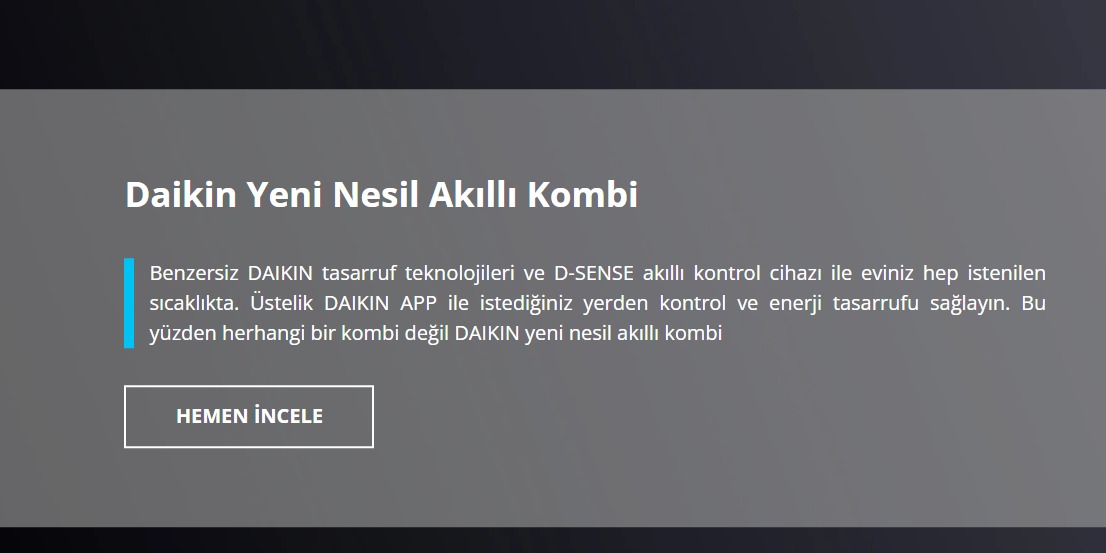 Daikin Yeni Nesil Akıllı Kombi

Benzersiz DAIKIN tasarruf teknolojileri ve D-SENSE akıllı kontrol cihazı ile eviniz hep istenilen sıcaklıkta. Üstelik DAIKIN APP ile istediğiniz yerden kontrol ve enerji tasarrufu sağlayın. Bu yüzden herhangi bir kombi değil DAIKIN yeni nesil akıllı kombi

HEMEN İNCELE