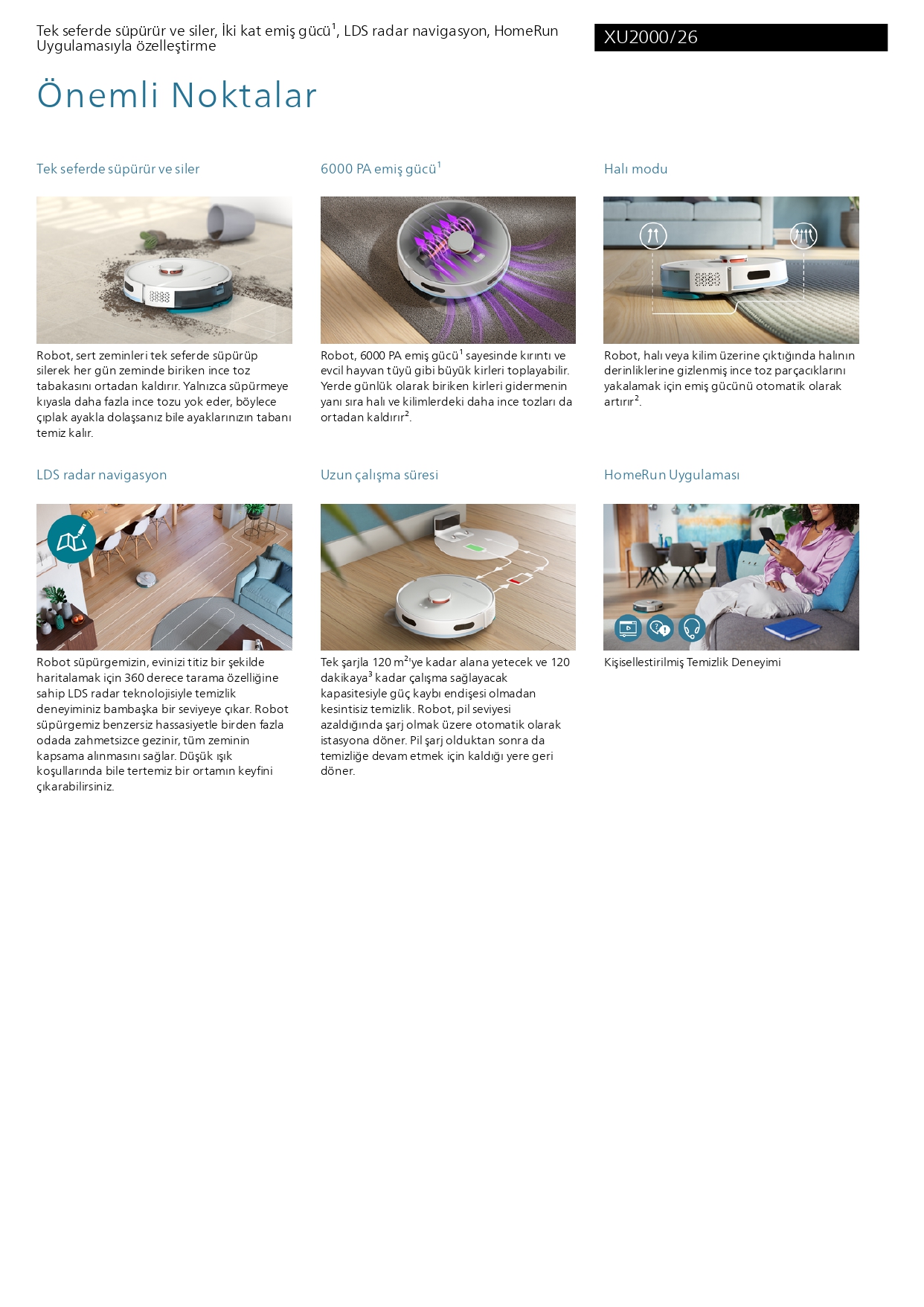 Tek seferde süpürür ve siler, İki kat emiş gücü$^1$, LDS radar navigasyon, HomeRun Uygulamasıyla özelleştirme

XU2000/26

Önemli Noktalar

Tek seferde süpürür ve siler

Robot, sert zeminleri tek seferde süpürüp silerek her gün zeminde biriken ince toz tabakasını ortadan kaldırır. Yalnızca süpürmeye kıyasla daha fazla ince tozu yok eder, böylece çıplak ayakla dolaşsanız bile ayaklarınızın tabanı temiz kalır.

6000 PA emiş gücü$^1$

Robot, 6000 PA emiş gücü$^1$ sayesinde kırıntı ve evcil hayvan tüyü gibi büyük kirleri toplayabilir. Yerde günlük olarak biriken kirleri gidermenin yanı sıra halı ve kilimlerdeki daha ince tozları da ortadan kaldırır$^2$.

Halı modu

Robot, halı veya kilim üzerine çıktığında halının derinliklerine gizlenmiş ince toz parçacıklarını yakalamak için emiş gücünü otomatik olarak artırır$^2$.

LDS radar navigasyon

Robot süpürgemizin, evinizi titiz bir şekilde haritalamak için 360 derece tarama özelliğine sahip LDS radar teknolojisiyle temizlik deneyiminiz bambaşka bir seviyeye çıkar. Robot süpürgemiz benzersiz hassasiyetle birden fazla odada zahmetsizce gezinir, tüm zeminin kapsama alınmasını sağlar. Düşük ışık koşullarında bile tertemiz bir ortamın keyfini çıkarabilirsiniz.

Uzun çalışma süresi

Tek şarjla 120 m$^2$'ye kadar alana yetecek ve 120 dakikaya$^3$ kadar çalışma sağlayacak kapasitesiyle güç kaybı endişesi olmadan kesintisiz temizlik. Robot, pil seviyesi azaldığında şarj olmak üzere otomatik olarak istasyona döner. Pil şarj olduktan sonra da temizliğe devam etmek için kaldığı yere geri döner.

HomeRun Uygulaması

Kişisellestirilmiş Temizlik Deneyimi