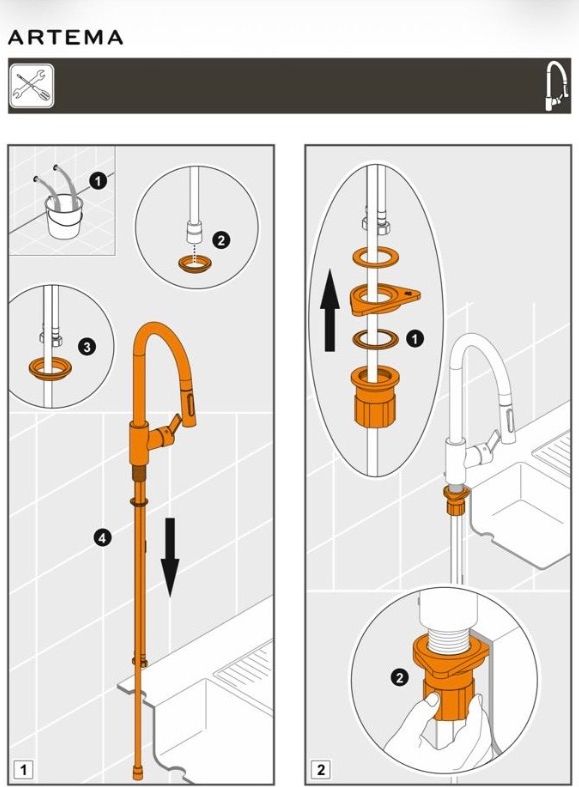 ARTEMA

1

2

3

4

1

1

2

2