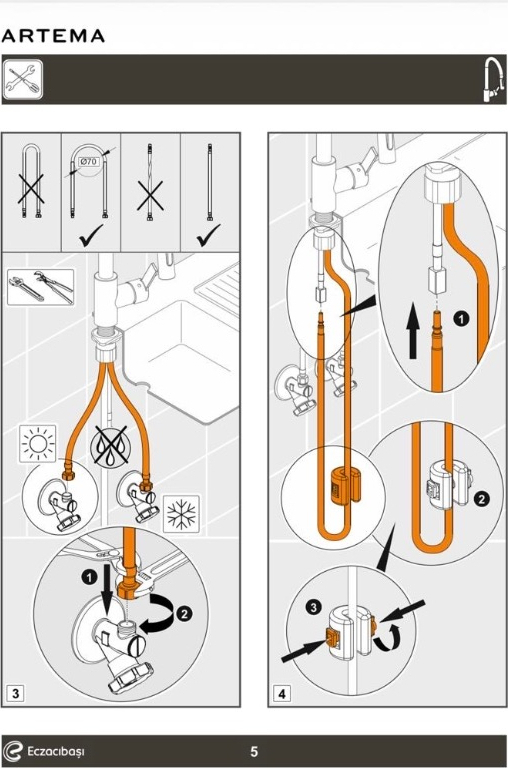 ARTEMA

Ø70

1

2

3

1

2

3

4

Eczacıbaşı

5